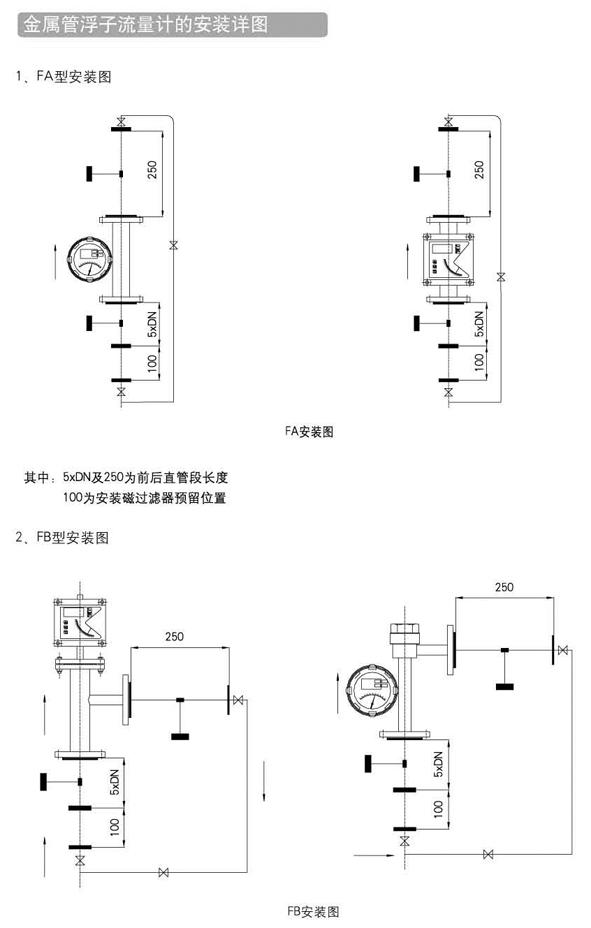 金属管浮子流量计的安装详图

1、FA型安装图

250

5xDN

100

250

5xDN

100

FA安装图

其中：5xDN及250为前后直管段长度
100为安装磁过滤器预留位置

2、FB型安装图

250

5xDN

100

250

5xDN

100

FB安装图